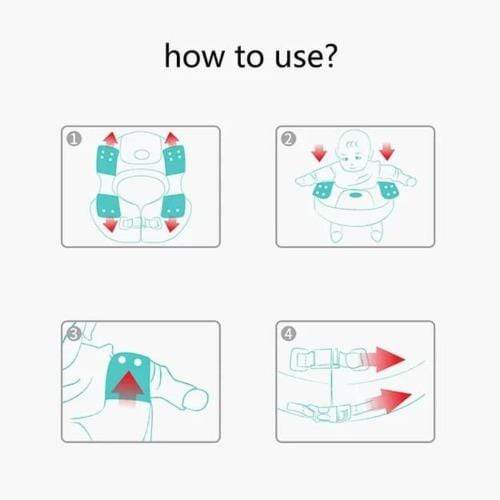 how to use?

1

2

3

4