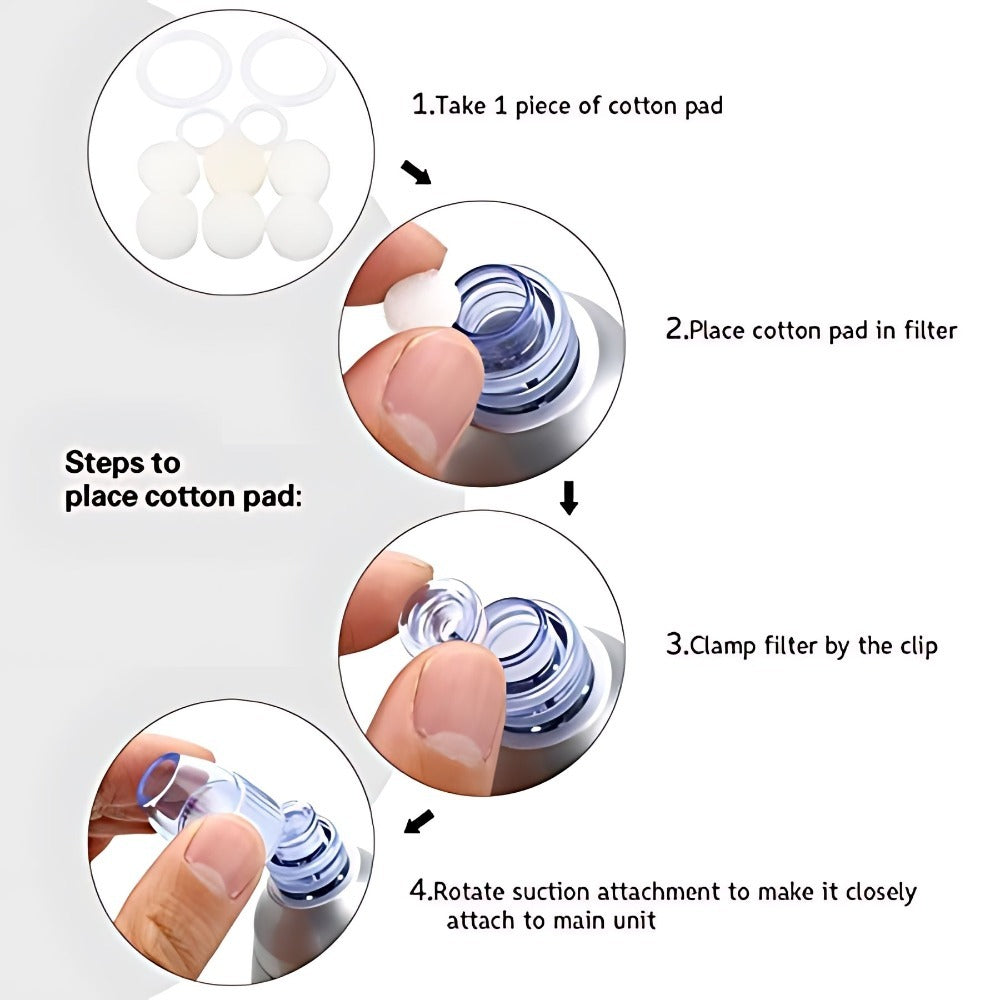 1.Take 1 piece of cotton pad

2.Place cotton pad in filter

Steps to place cotton pad:

3.Clamp filter by the clip

4.Rotate suction attachment to make it closely attach to main unit